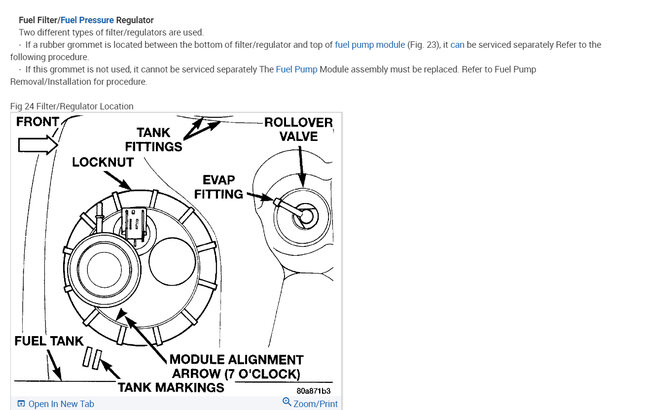 Fuel Filter/Fuel Pressure Regulator

Two different types of filter/regulators are used.

- If a rubber grommet is located between the bottom of filter/regulator and top of fuel pump module (Fig. 23), it can be serviced separately Refer to the following procedure.

- If this grommet is not used, it cannot be serviced separately The Fuel Pump Module assembly must be replaced. Refer to Fuel Pump Removal/Installation for procedure.

Fig 24 Filter/Regulator Location

FRONT
TANK FITTINGS
ROLLOVER VALVE
LOCKNUT
EVAP FITTING
FUEL TANK
MODULE ALIGNMENT ARROW (7 O'CLOCK)
TANK MARKINGS
80a871b3

Open In New Tab
Zoom/Print