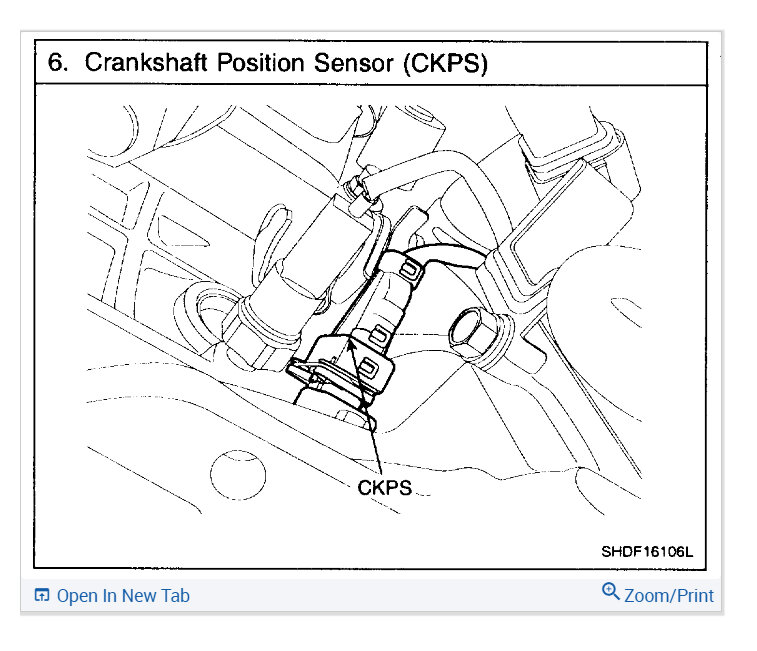 6. Crankshaft Position Sensor (CKPS)

CKPS

SHDF16106L

Open In New Tab

Zoom/Print