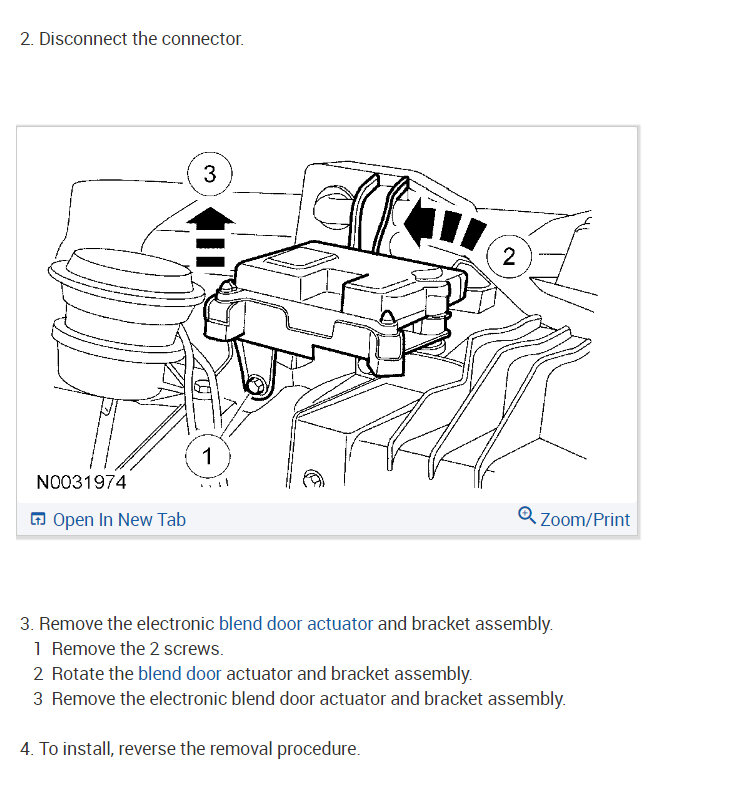 2. Disconnect the connector.

3

2

1

N0031974

Open In New Tab

Zoom/Print

3. Remove the electronic blend door actuator and bracket assembly.
1 Remove the 2 screws.
2 Rotate the blend door actuator and bracket assembly.
3 Remove the electronic blend door actuator and bracket assembly.

4. To install, reverse the removal procedure.