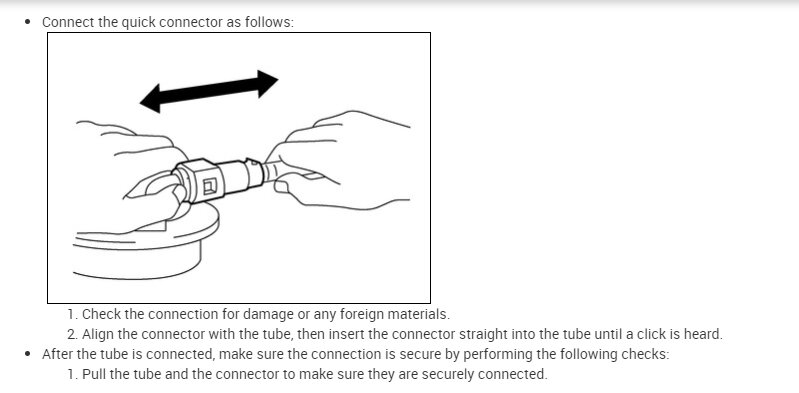 • Connect the quick connector as follows:

1. Check the connection for damage or any foreign materials.
2. Align the connector with the tube, then insert the connector straight into the tube until a click is heard.

• After the tube is connected, make sure the connection is secure by performing the following checks:

1. Pull the tube and the connector to make sure they are securely connected.