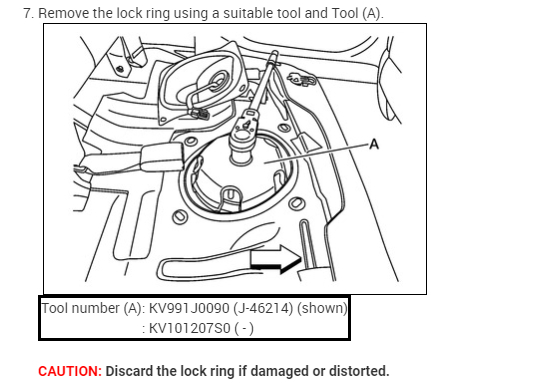 7. Remove the lock ring using a suitable tool and Tool (A).

A

Tool number (A): KV991J0090 (J-46214) (shown)
: KV101207S0 ( - )

CAUTION: Discard the lock ring if damaged or distorted.