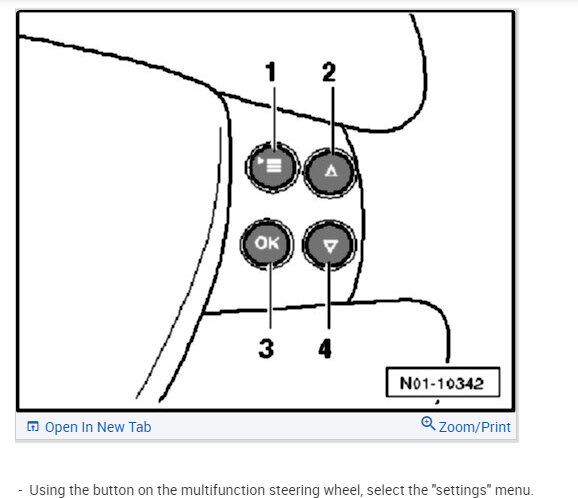 1
2
OK
3
4
N01-10342

Open In New Tab
Zoom/Print

- Using the button on the multifunction steering wheel, select the "settings" menu.