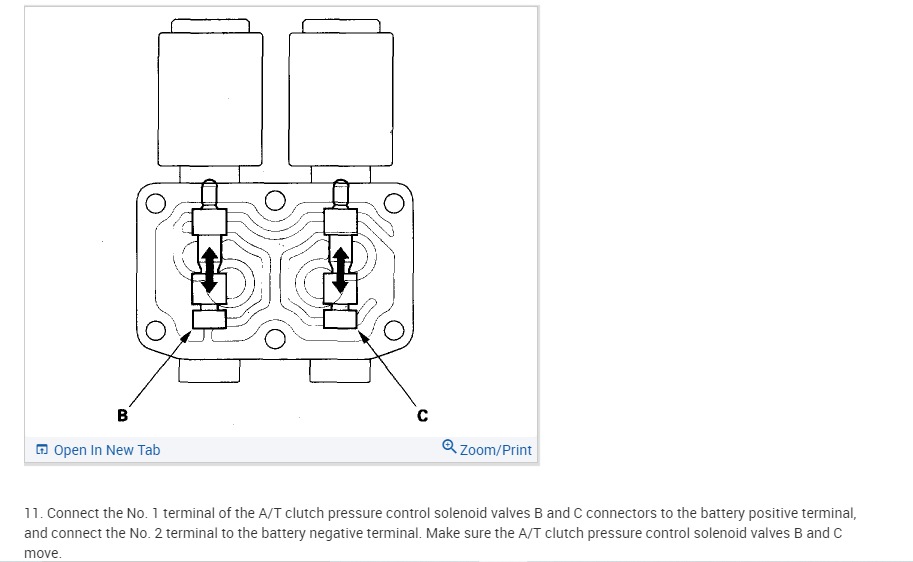 B

C

Open In New Tab

Zoom/Print

11. Connect the No. 1 terminal of the A/T clutch pressure control solenoid valves B and C connectors to the battery positive terminal, and connect the No. 2 terminal to the battery negative terminal. Make sure the A/T clutch pressure control solenoid valves B and C move.