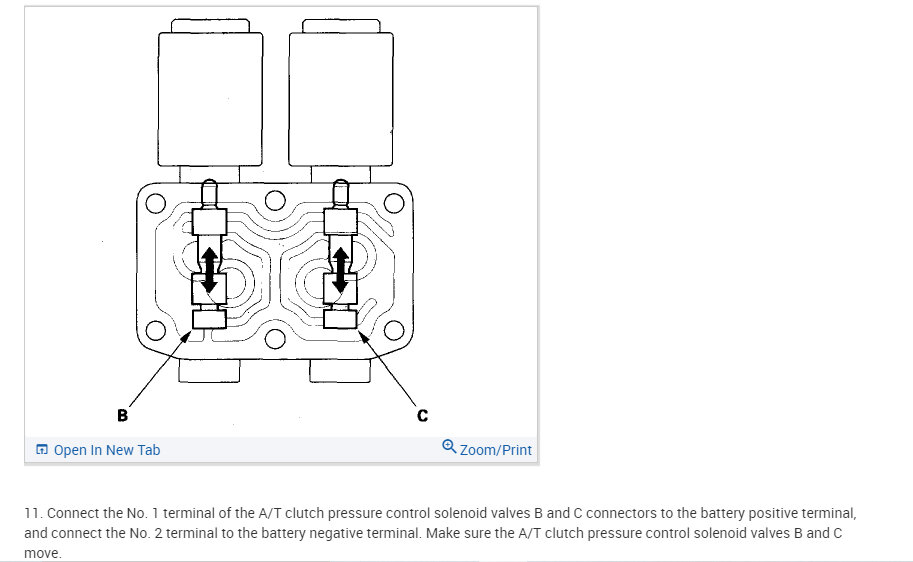 B

C

Open In New Tab

Zoom/Print

11. Connect the No. 1 terminal of the A/T clutch pressure control solenoid valves B and C connectors to the battery positive terminal, and connect the No. 2 terminal to the battery negative terminal. Make sure the A/T clutch pressure control solenoid valves B and C move.