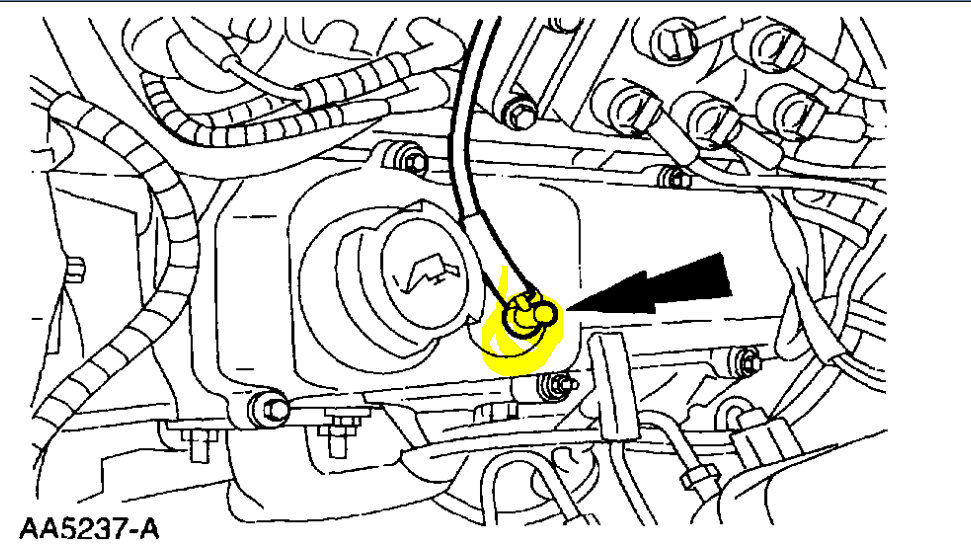 AA5237-A