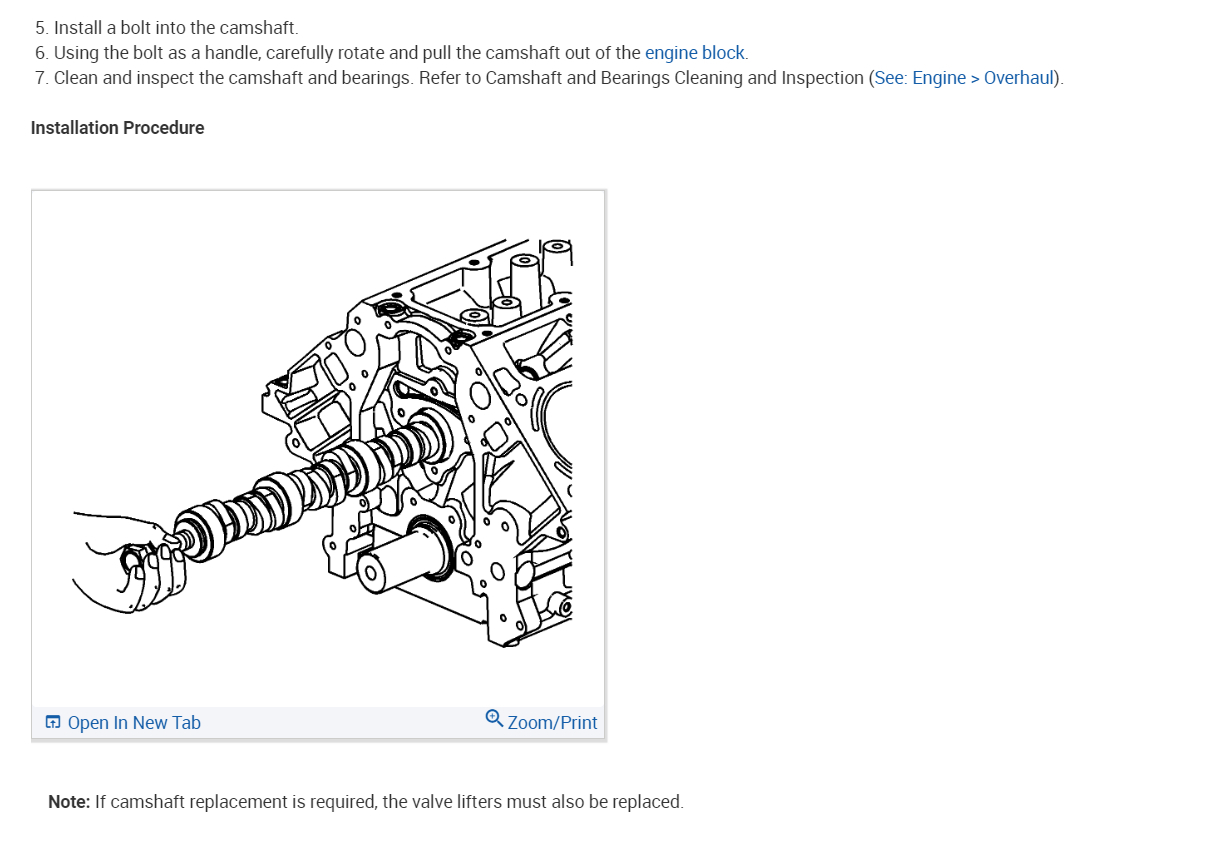 5. Install a bolt into the camshaft.
6. Using the bolt as a handle, carefully rotate and pull the camshaft out of the engine block.
7. Clean and inspect the camshaft and bearings. Refer to Camshaft and Bearings Cleaning and Inspection (See: Engine > Overhaul).

Installation Procedure

Open In New Tab

Zoom/Print

Note: If camshaft replacement is required, the valve lifters must also be replaced.