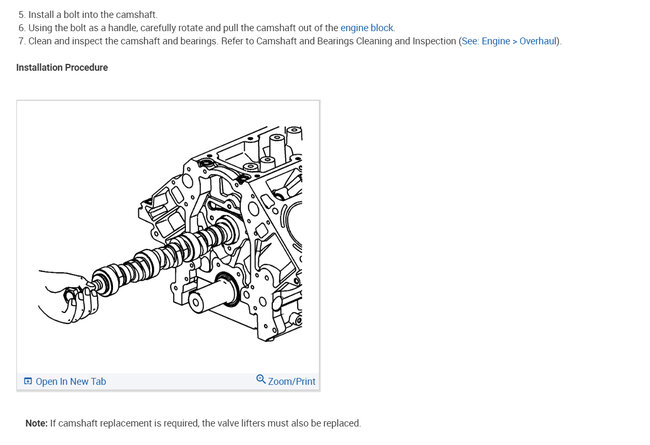 5. Install a bolt into the camshaft.
6. Using the bolt as a handle, carefully rotate and pull the camshaft out of the engine block.
7. Clean and inspect the camshaft and bearings. Refer to Camshaft and Bearings Cleaning and Inspection (See: Engine > Overhaul).

Installation Procedure

Open In New Tab
Zoom/Print

Note: If camshaft replacement is required, the valve lifters must also be replaced.