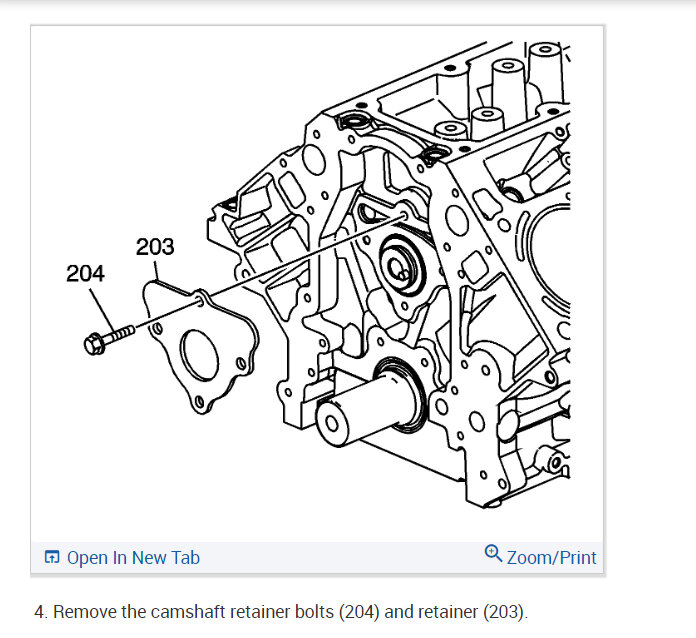 203

204

Open In New Tab

Zoom/Print

4. Remove the camshaft retainer bolts (204) and retainer (203).