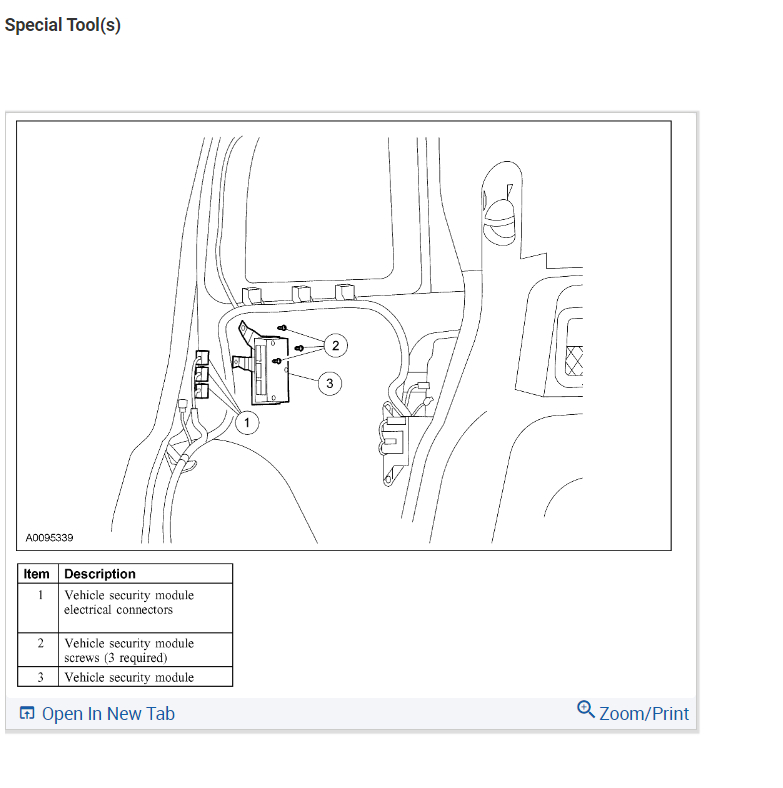 Special Tool(s)

2

3

1

A0095339

| Item | Description |
|---|---|
| 1 | Vehicle security module electrical connectors |
| 2 | Vehicle security module screws (3 required) |
| 3 | Vehicle security module |

Open In New Tab

Zoom/Print