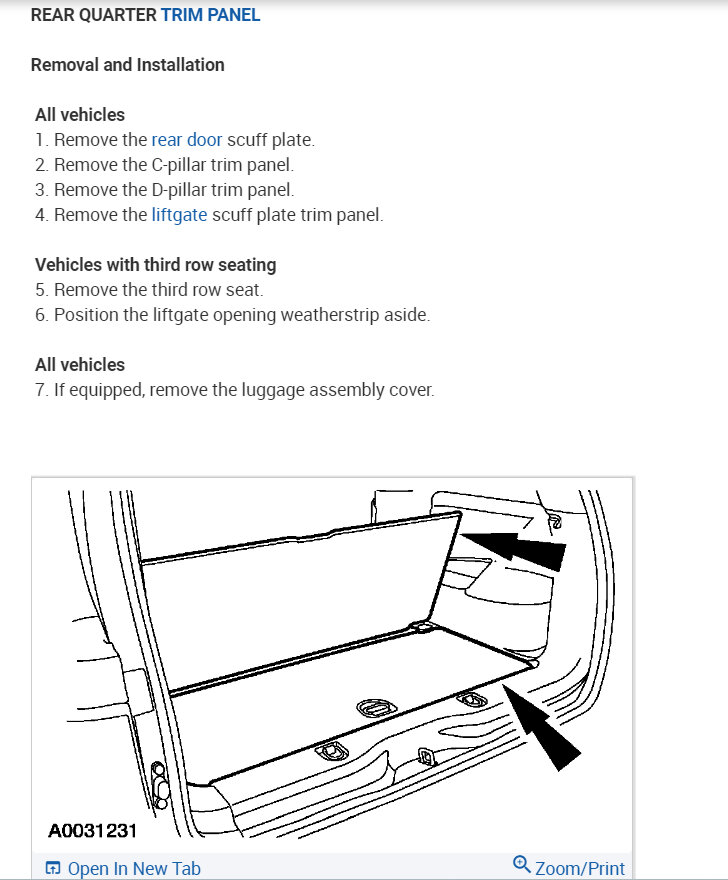 REAR QUARTER TRIM PANEL

Removal and Installation

All vehicles
1. Remove the rear door scuff plate.
2. Remove the C-pillar trim panel.
3. Remove the D-pillar trim panel.
4. Remove the liftgate scuff plate trim panel.

Vehicles with third row seating
5. Remove the third row seat.
6. Position the liftgate opening weatherstrip aside.

All vehicles
7. If equipped, remove the luggage assembly cover.

A0031231

Open In New Tab

Zoom/Print