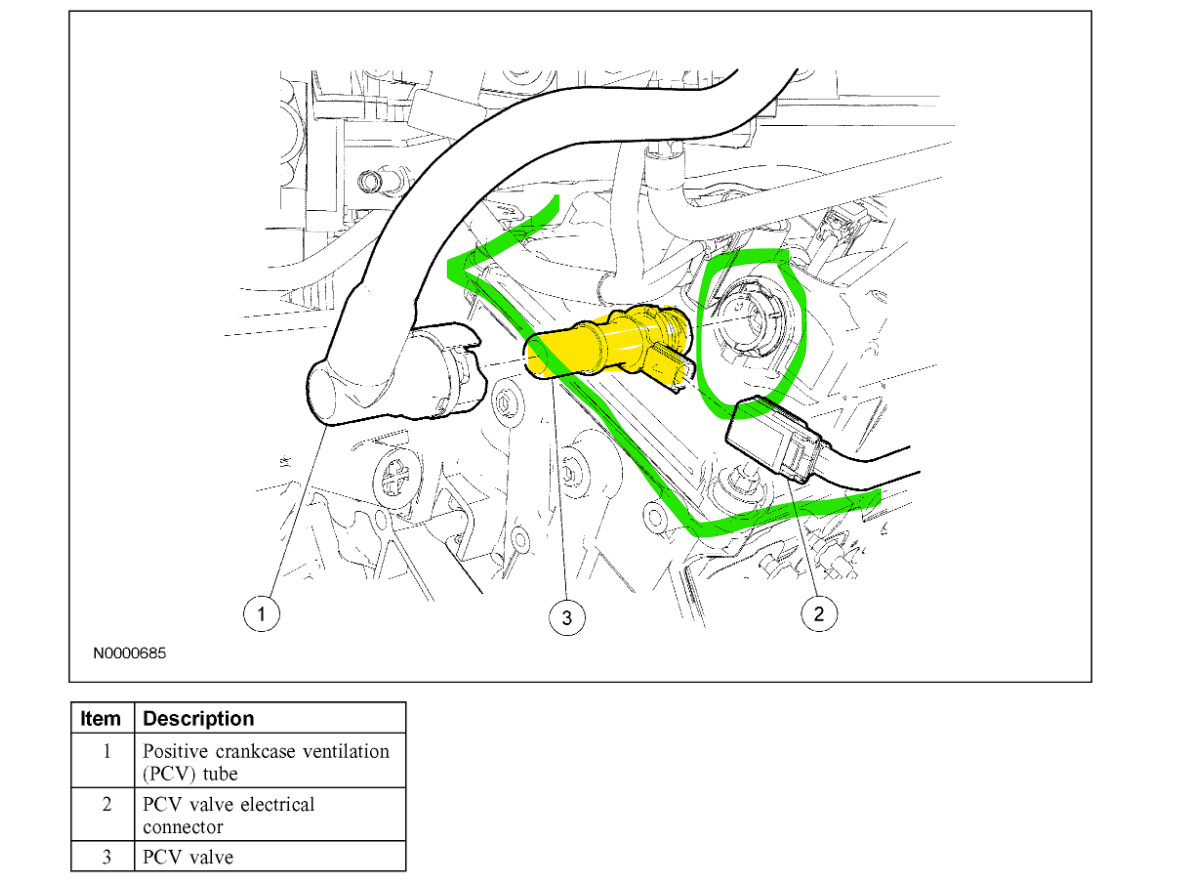 1

3

2

N0000685

| Item | Description |
|---|---|
| 1 | Positive crankcase ventilation (PCV) tube |
| 2 | PCV valve electrical connector |
| 3 | PCV valve |