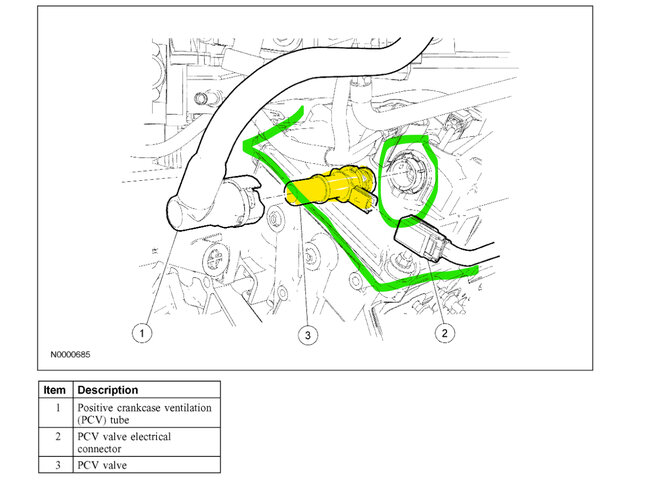 1

3

2

N0000685

| Item | Description |
|---|---|
| 1 | Positive crankcase ventilation (PCV) tube |
| 2 | PCV valve electrical connector |
| 3 | PCV valve |