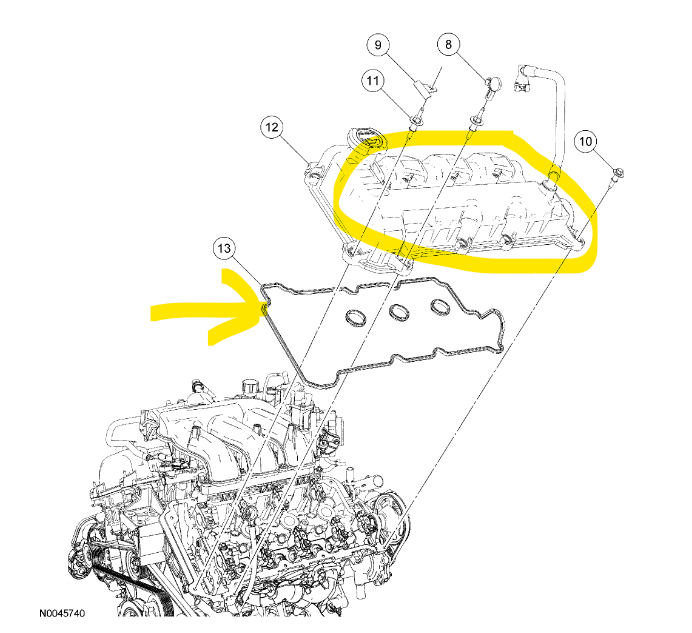 9
8
11
12
10
13
N0045740