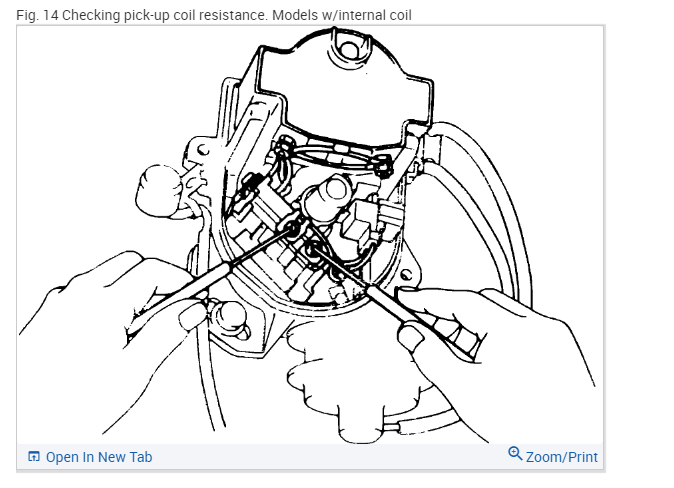 Fig. 14 Checking pick-up coil resistance. Models w/internal coil

Open In New Tab

Zoom/Print