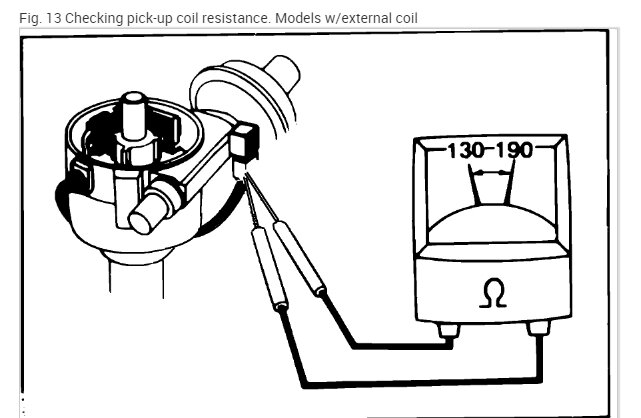 Fig. 13 Checking pick-up coil resistance. Models w/external coil

130–190

Ω