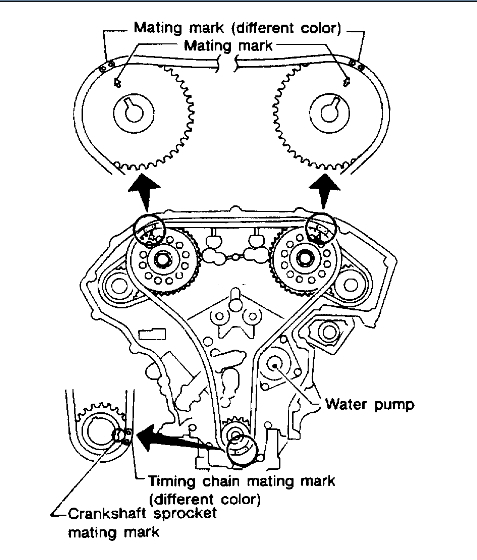 Mating mark (different color)
Mating mark

Water pump

Timing chain mating mark (different color)

Crankshaft sprocket mating mark