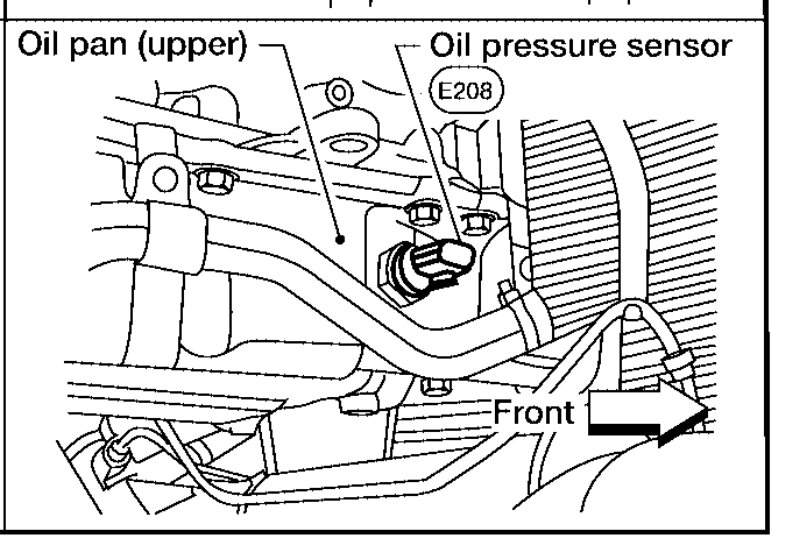 Oil pan (upper)
Oil pressure sensor
E208
Front