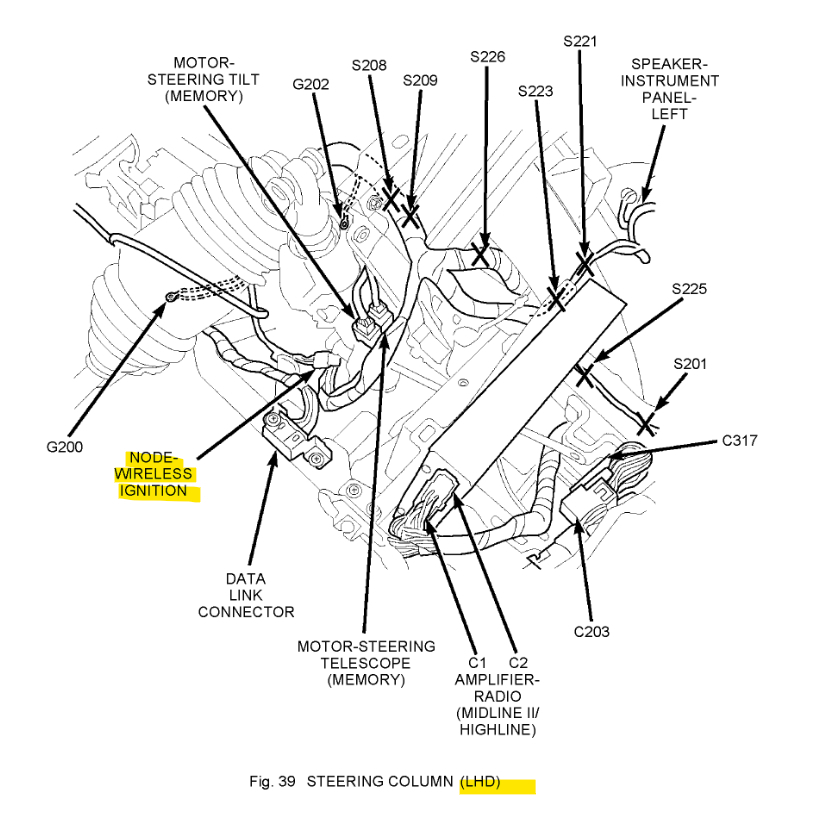 MOTOR-STEERING TILT (MEMORY)

G202

S208

S209

S226

S223

S221

SPEAKER-INSTRUMENT PANEL-LEFT

S225

S201

C317

G200

NODE-WIRELESS IGNITION

DATA LINK CONNECTOR

MOTOR-STEERING TELESCOPE (MEMORY)

C1

C2

AMPLIFIER-RADIO (MIDLINE II/ HIGHLINE)

C203

Fig. 39 STEERING COLUMN (LHD)