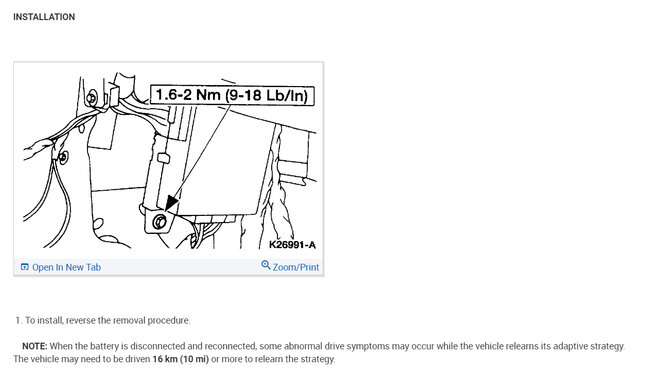 INSTALLATION

1.6-2 Nm (9-18 Lb/In)

K26991-A

Open In New Tab

Zoom/Print

1. To install, reverse the removal procedure.

NOTE: When the battery is disconnected and reconnected, some abnormal drive symptoms may occur while the vehicle relearns its adaptive strategy. The vehicle may need to be driven 16 km (10 mi) or more to relearn the strategy.