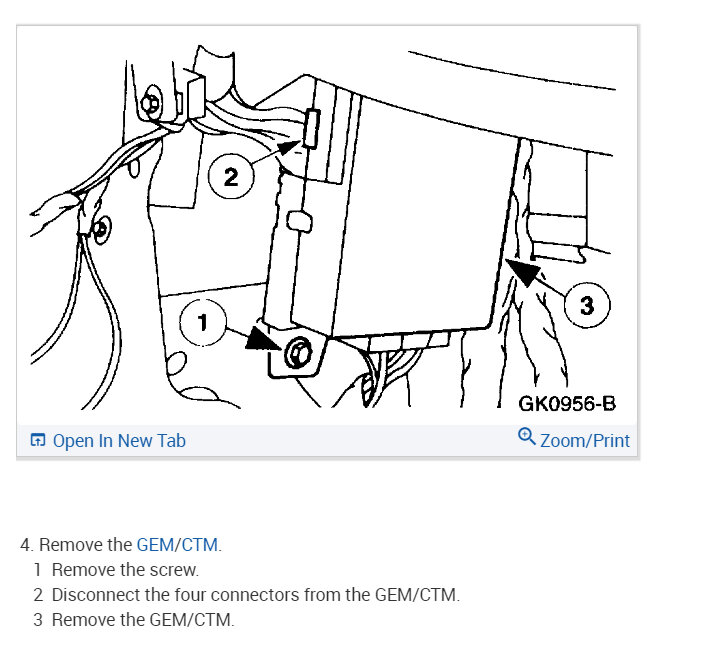 2

1

3

GK0956-B

Open In New Tab

Zoom/Print

4. Remove the GEM/CTM.
1 Remove the screw.
2 Disconnect the four connectors from the GEM/CTM.
3 Remove the GEM/CTM.