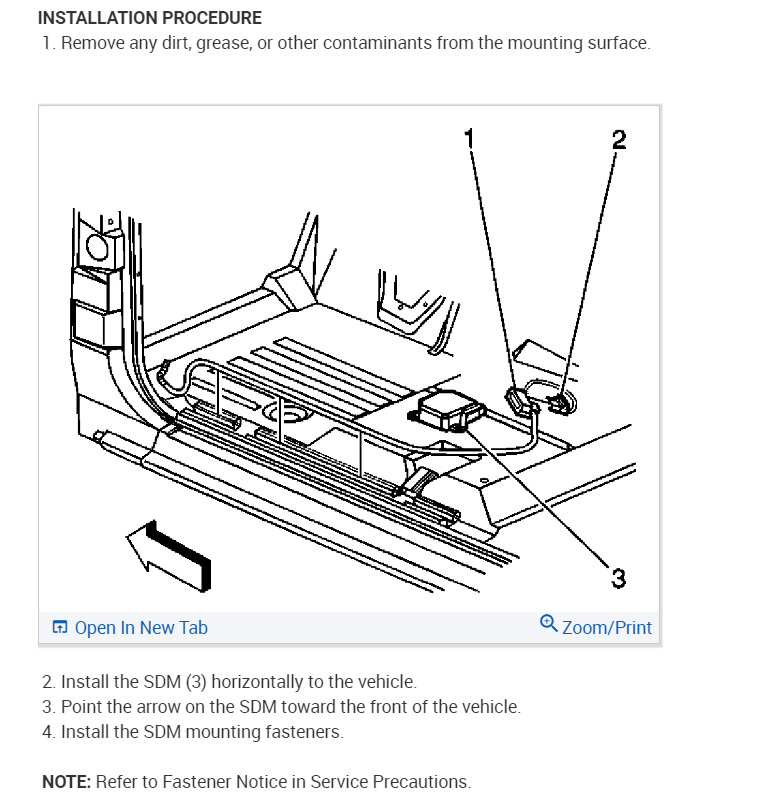 INSTALLATION PROCEDURE

1. Remove any dirt, grease, or other contaminants from the mounting surface.

1

2

3

Open In New Tab

Zoom/Print

2. Install the SDM (3) horizontally to the vehicle.
3. Point the arrow on the SDM toward the front of the vehicle.
4. Install the SDM mounting fasteners.

NOTE: Refer to Fastener Notice in Service Precautions.