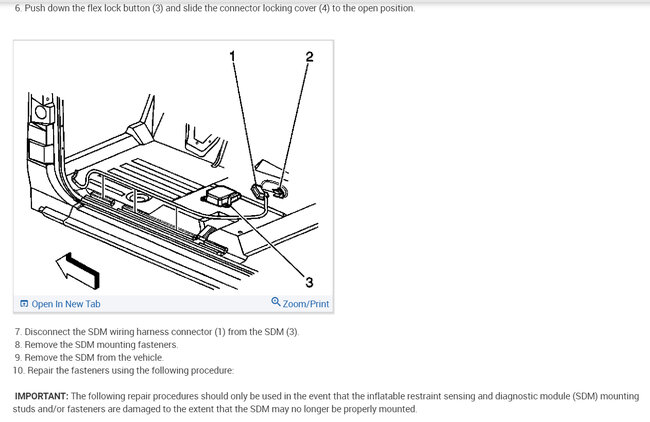 6. Push down the flex lock button (3) and slide the connector locking cover (4) to the open position.

1
2
3

Open In New Tab
Zoom/Print

7. Disconnect the SDM wiring harness connector (1) from the SDM (3).
8. Remove the SDM mounting fasteners.
9. Remove the SDM from the vehicle.
10. Repair the fasteners using the following procedure:

IMPORTANT: The following repair procedures should only be used in the event that the inflatable restraint sensing and diagnostic module (SDM) mounting studs and/or fasteners are damaged to the extent that the SDM may no longer be properly mounted.