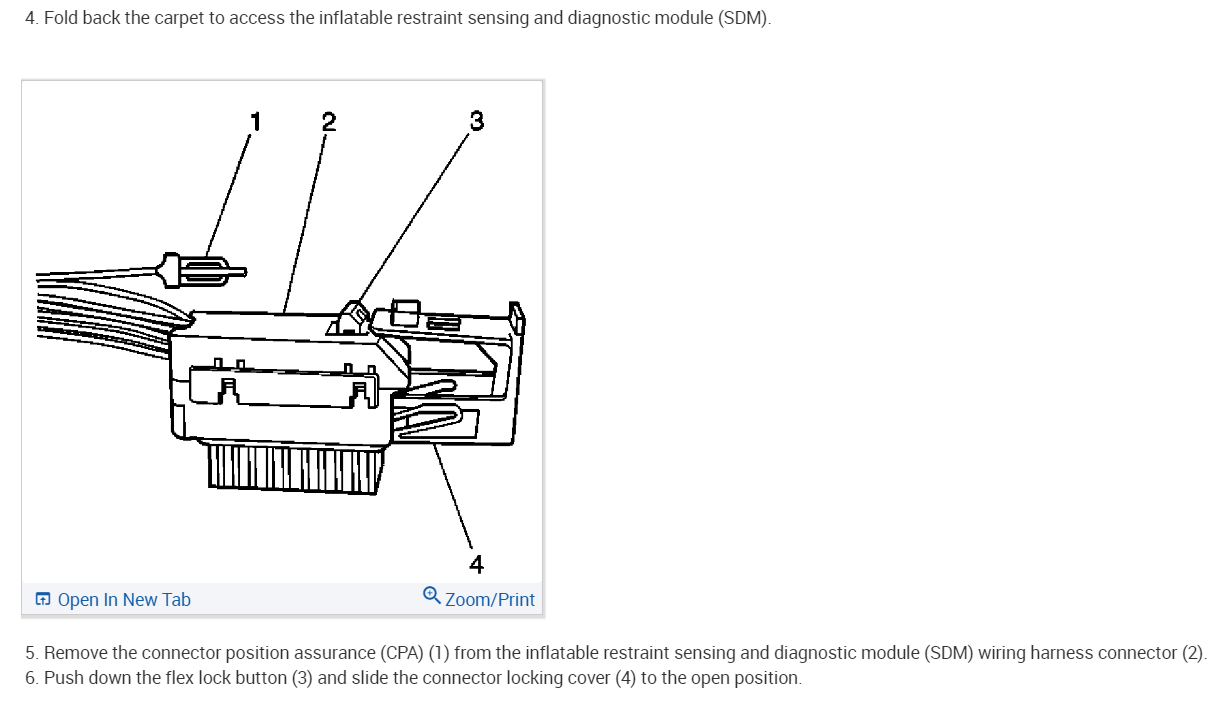 4. Fold back the carpet to access the inflatable restraint sensing and diagnostic module (SDM).

1
2
3
4

Open In New Tab
Zoom/Print

5. Remove the connector position assurance (CPA) (1) from the inflatable restraint sensing and diagnostic module (SDM) wiring harness connector (2).
6. Push down the flex lock button (3) and slide the connector locking cover (4) to the open position.