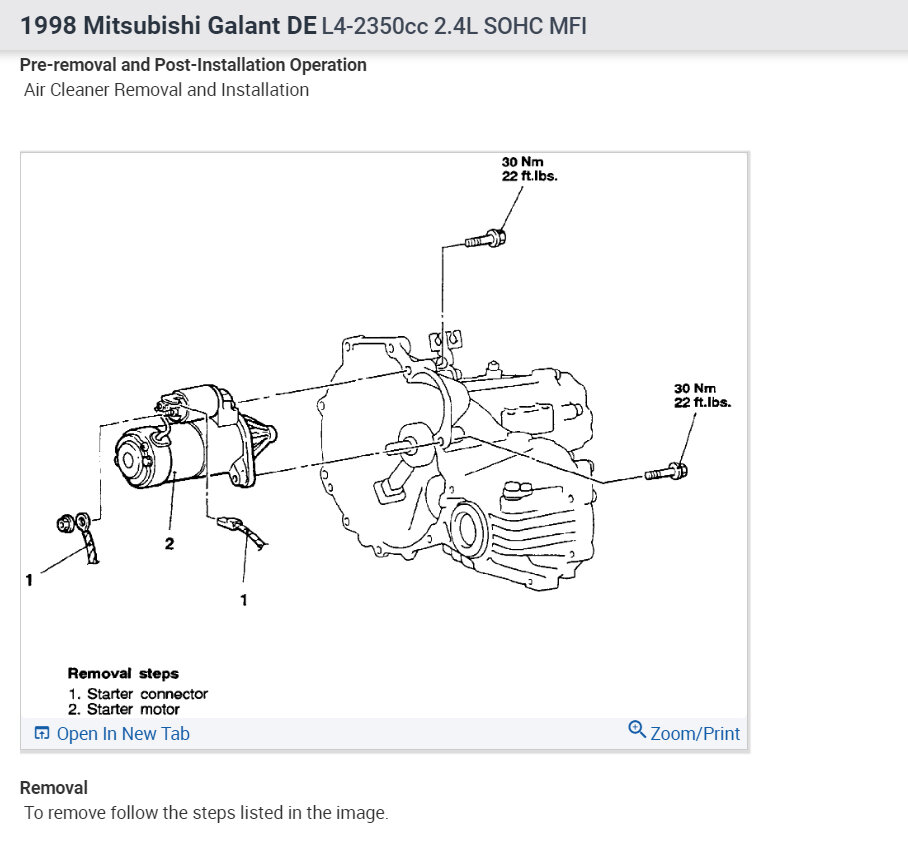 1998 Mitsubishi Galant DE L4-2350cc 2.4L SOHC MFI

Pre-removal and Post-Installation Operation
Air Cleaner Removal and Installation

30 Nm
22 ft.lbs.

30 Nm
22 ft.lbs.

2

1

1

Removal steps
1. Starter connector
2. Starter motor

Open In New Tab

Zoom/Print

Removal
To remove follow the steps listed in the image.