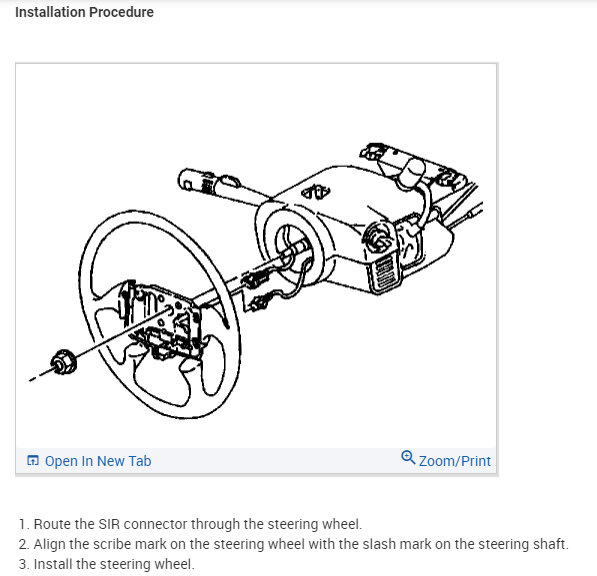 Installation Procedure

Open In New Tab

Zoom/Print

1. Route the SIR connector through the steering wheel.
2. Align the scribe mark on the steering wheel with the slash mark on the steering shaft.
3. Install the steering wheel.