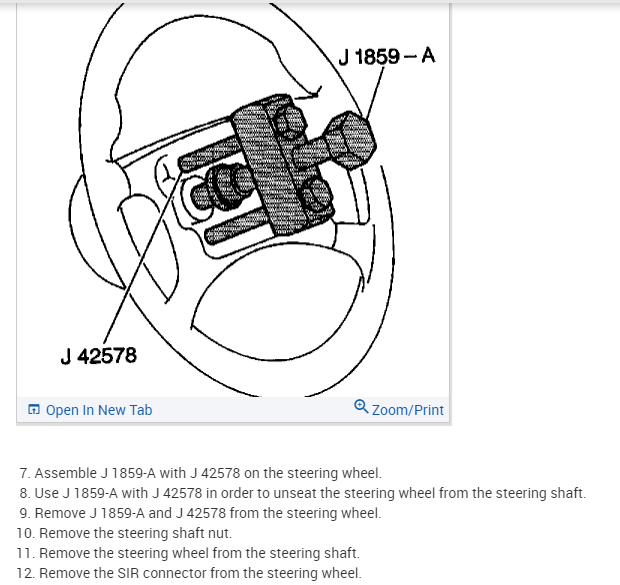 J 1859 – A

J 42578

Open In New Tab

Zoom/Print

7. Assemble J 1859-A with J 42578 on the steering wheel.
8. Use J 1859-A with J 42578 in order to unseat the steering wheel from the steering shaft.
9. Remove J 1859-A and J 42578 from the steering wheel.
10. Remove the steering shaft nut.
11. Remove the steering wheel from the steering shaft.
12. Remove the SIR connector from the steering wheel.