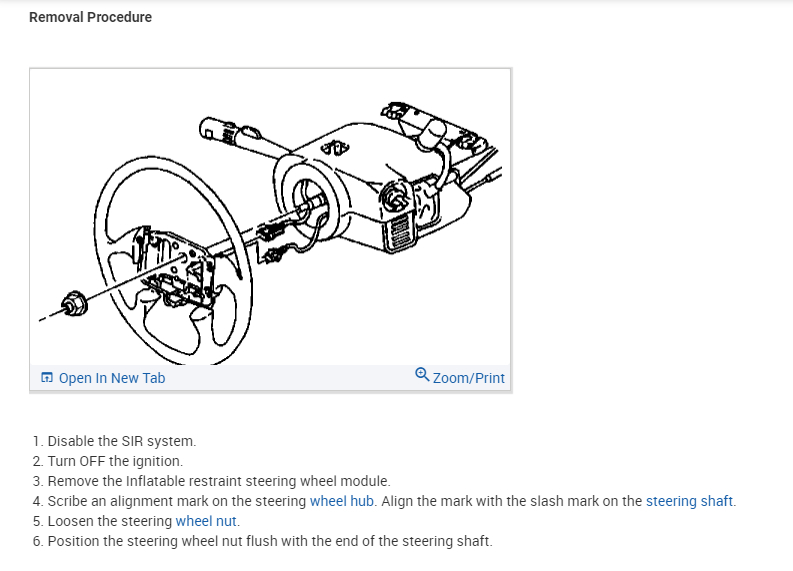 Removal Procedure

Open In New Tab

Zoom/Print

1. Disable the SIR system.
2. Turn OFF the ignition.
3. Remove the Inflatable restraint steering wheel module.
4. Scribe an alignment mark on the steering wheel hub. Align the mark with the slash mark on the steering shaft.
5. Loosen the steering wheel nut.
6. Position the steering wheel nut flush with the end of the steering shaft.