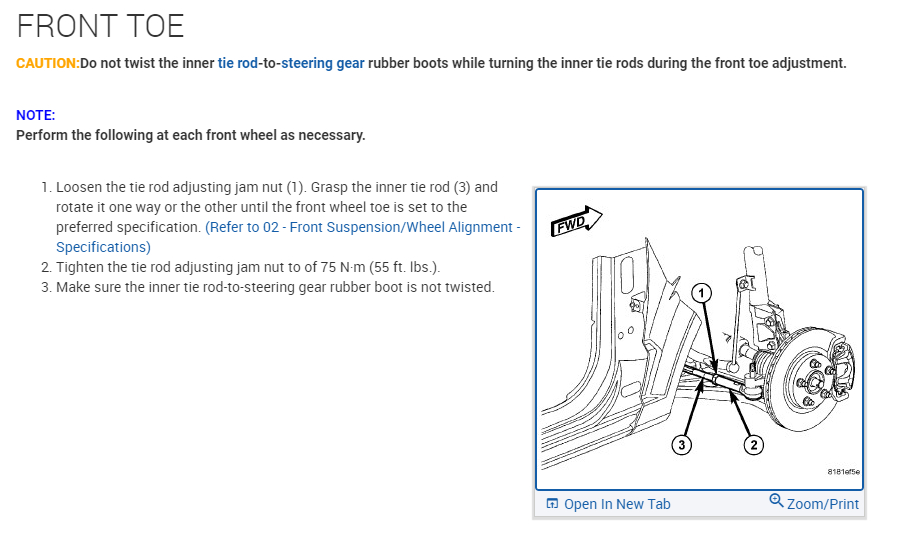 FRONT TOE

CAUTION:Do not twist the inner tie rod-to-steering gear rubber boots while turning the inner tie rods during the front toe adjustment.

NOTE:
Perform the following at each front wheel as necessary.

1. Loosen the tie rod adjusting jam nut (1). Grasp the inner tie rod (3) and rotate it one way or the other until the front wheel toe is set to the preferred specification. (Refer to 02 - Front Suspension/Wheel Alignment - Specifications)
2. Tighten the tie rod adjusting jam nut to of 75 N·m (55 ft. lbs.).
3. Make sure the inner tie rod-to-steering gear rubber boot is not twisted.

FWD

1

3

2

8181af5e

Open In New Tab

Zoom/Print