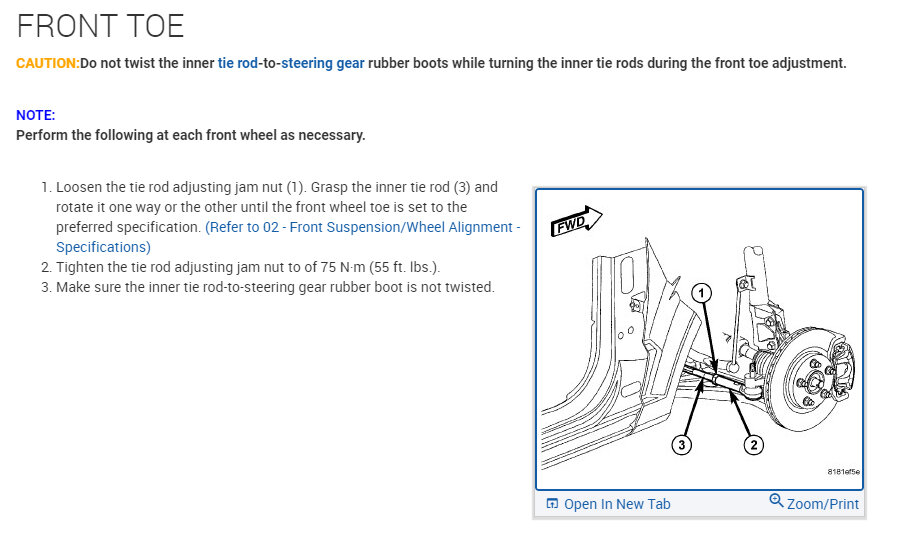 FRONT TOE

CAUTION:Do not twist the inner tie rod-to-steering gear rubber boots while turning the inner tie rods during the front toe adjustment.

NOTE:
Perform the following at each front wheel as necessary.

1. Loosen the tie rod adjusting jam nut (1). Grasp the inner tie rod (3) and rotate it one way or the other until the front wheel toe is set to the preferred specification. (Refer to 02 - Front Suspension/Wheel Alignment - Specifications)
2. Tighten the tie rod adjusting jam nut to of 75 N·m (55 ft. lbs.).
3. Make sure the inner tie rod-to-steering gear rubber boot is not twisted.

FWD

1

3

2

8181af5e

Open In New Tab

Zoom/Print