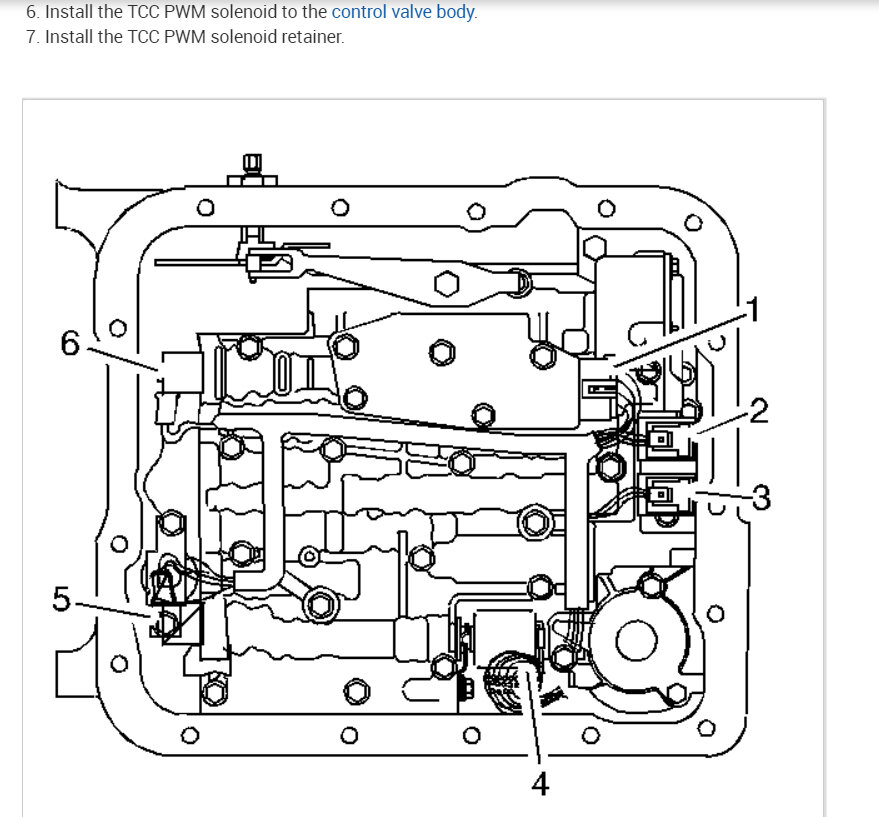 6. Install the TCC PWM solenoid to the control valve body.
7. Install the TCC PWM solenoid retainer.

1
2
3
4
5
6