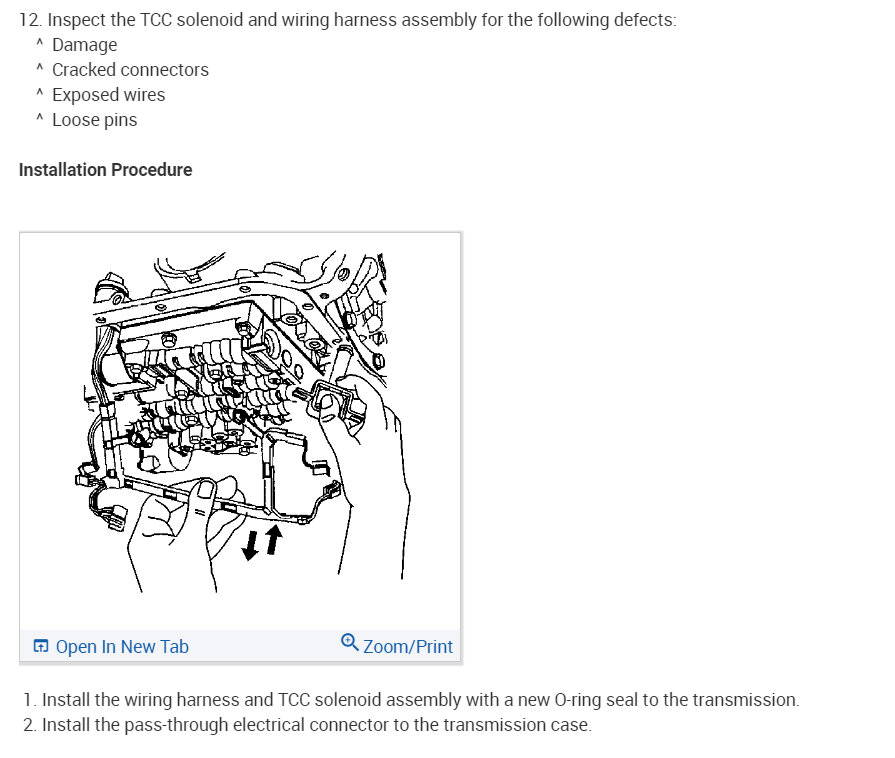 12. Inspect the TCC solenoid and wiring harness assembly for the following defects:
^ Damage
^ Cracked connectors
^ Exposed wires
^ Loose pins

Installation Procedure

Open In New Tab
Zoom/Print

1. Install the wiring harness and TCC solenoid assembly with a new O-ring seal to the transmission.
2. Install the pass-through electrical connector to the transmission case.