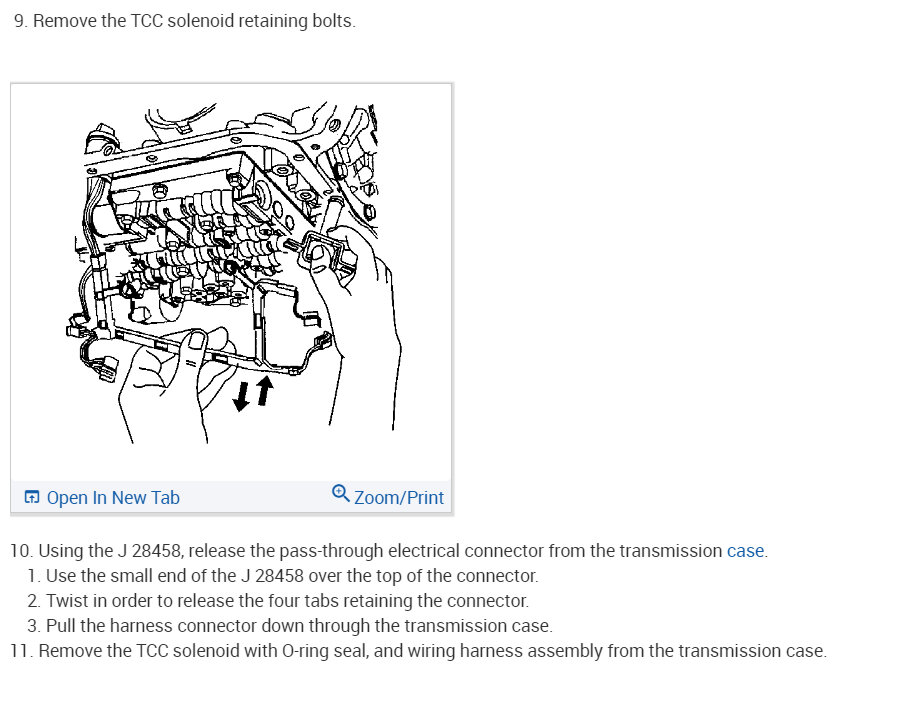 9. Remove the TCC solenoid retaining bolts.

Open In New Tab Zoom/Print

10. Using the J 28458, release the pass-through electrical connector from the transmission case.
1. Use the small end of the J 28458 over the top of the connector.
2. Twist in order to release the four tabs retaining the connector.
3. Pull the harness connector down through the transmission case.
11. Remove the TCC solenoid with O-ring seal, and wiring harness assembly from the transmission case.