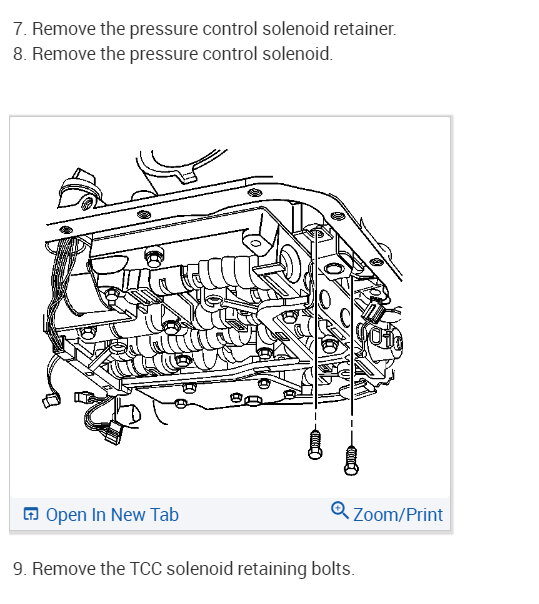 7. Remove the pressure control solenoid retainer.
8. Remove the pressure control solenoid.

Open In New Tab
Zoom/Print

9. Remove the TCC solenoid retaining bolts.