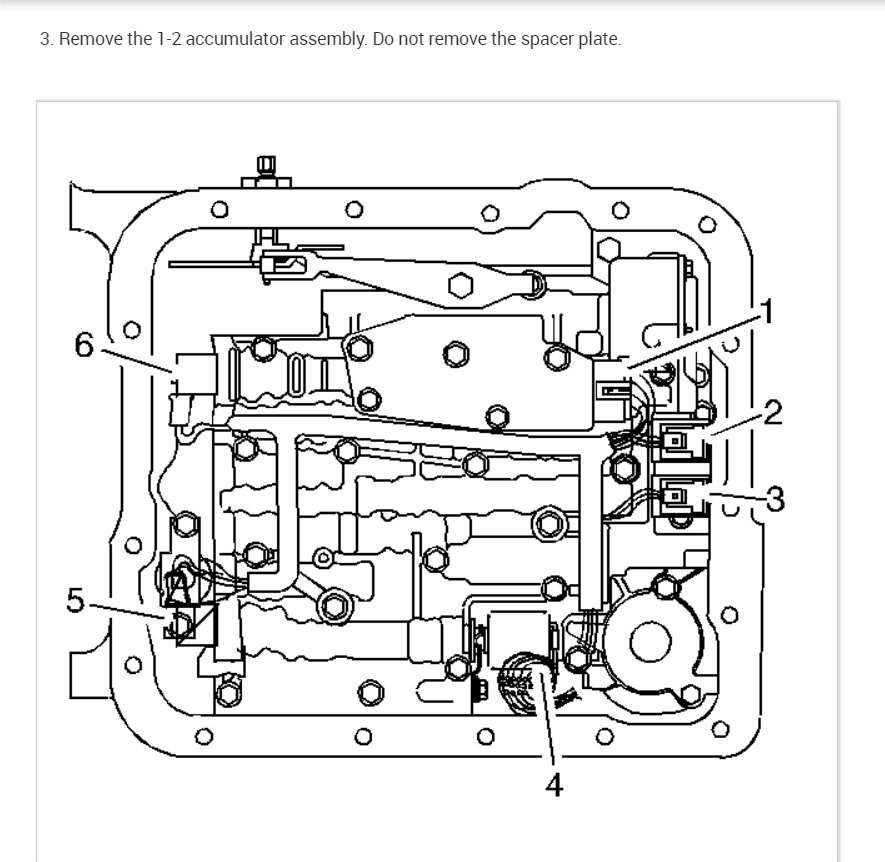 3. Remove the 1-2 accumulator assembly. Do not remove the spacer plate.

6
1
2
3
5
4