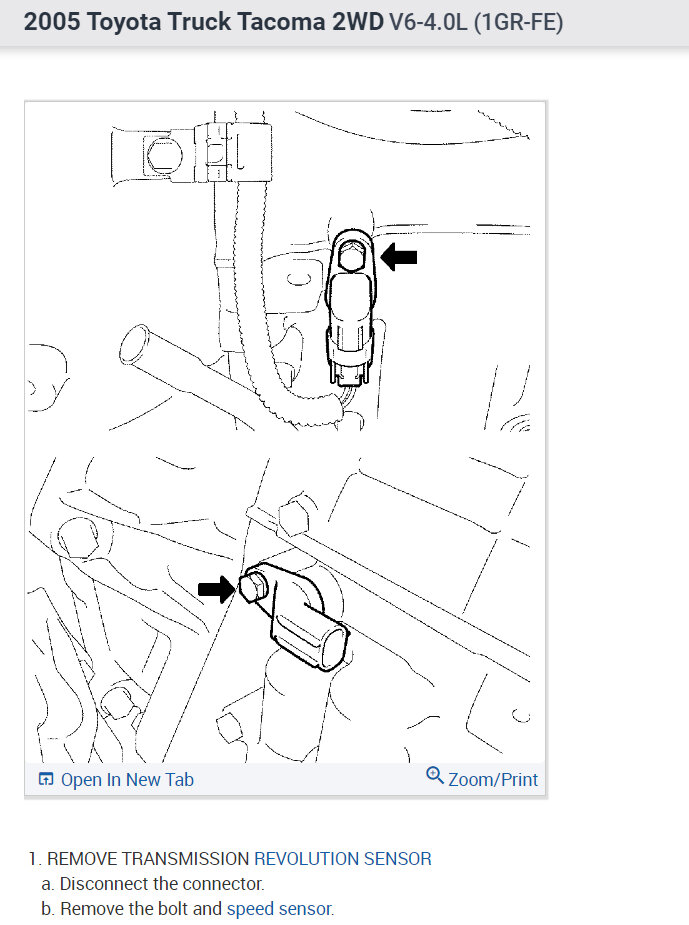 2005 Toyota Truck Tacoma 2WD V6-4.0L (1GR-FE)

Open In New Tab

Zoom/Print

1. REMOVE TRANSMISSION REVOLUTION SENSOR

a. Disconnect the connector.

b. Remove the bolt and speed sensor.