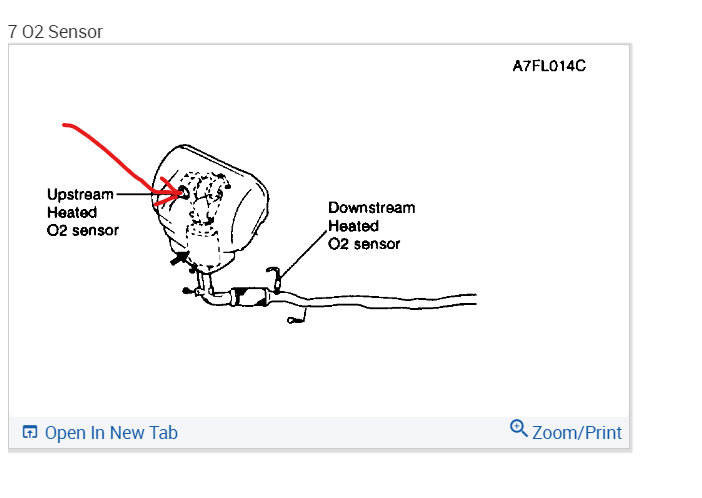 7 O2 Sensor

A7FL014C

Upstream Heated O2 sensor

Downstream Heated O2 sensor

Open In New Tab

Zoom/Print