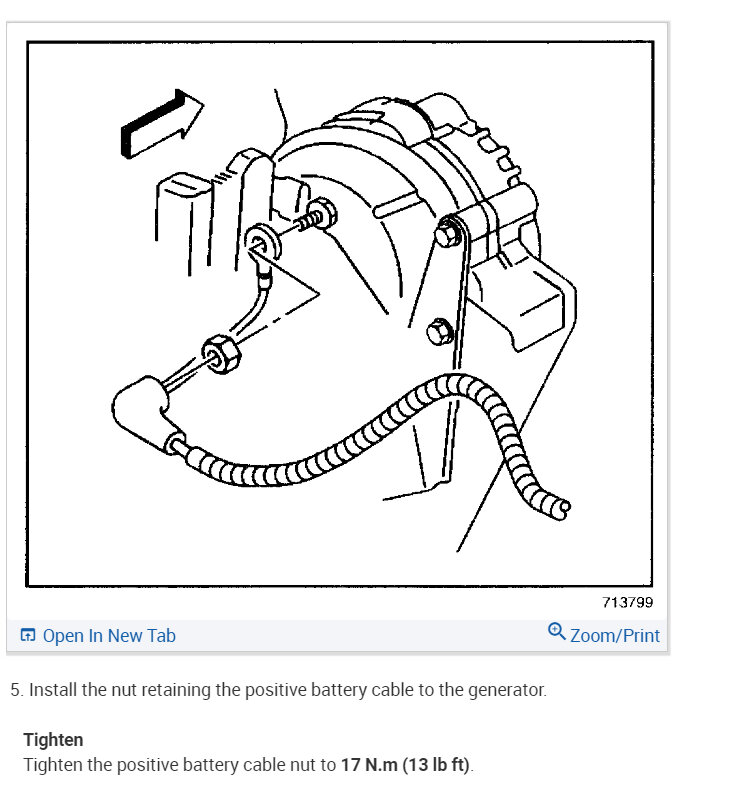 713799

Open In New Tab

Zoom/Print

5. Install the nut retaining the positive battery cable to the generator.

Tighten

Tighten the positive battery cable nut to 17 N.m (13 lb ft).