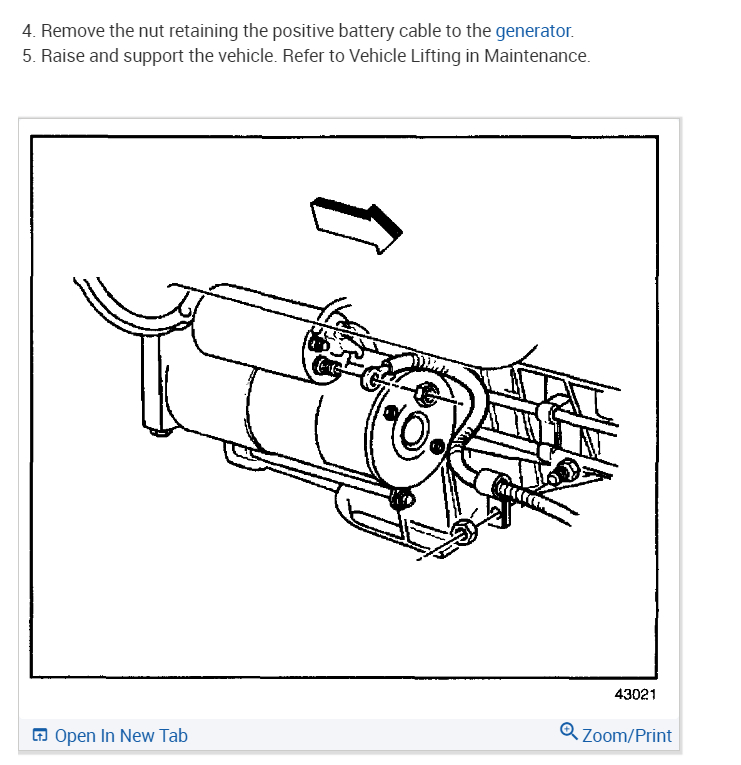 4. Remove the nut retaining the positive battery cable to the generator.
5. Raise and support the vehicle. Refer to Vehicle Lifting in Maintenance.

43021

Open In New Tab

Zoom/Print