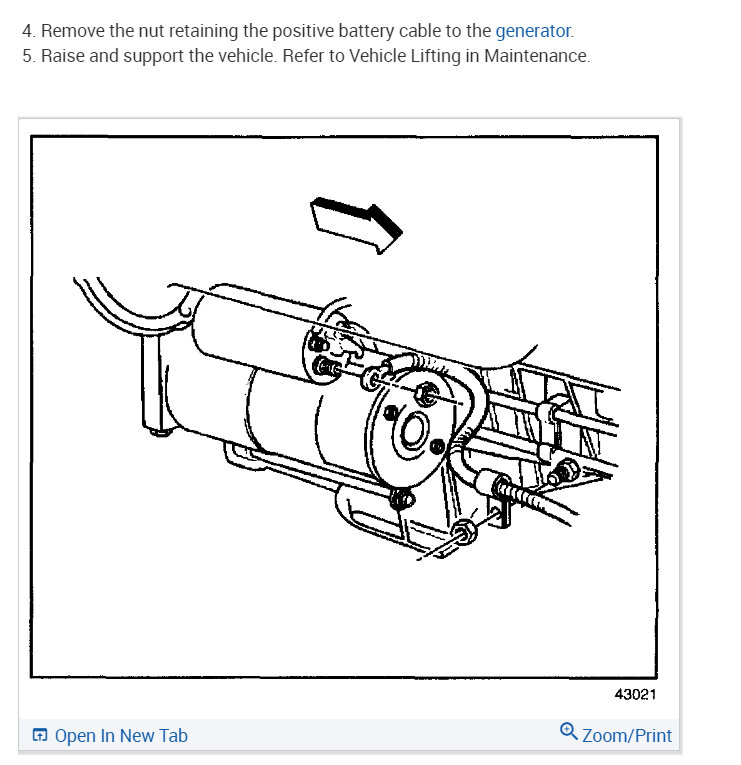 4. Remove the nut retaining the positive battery cable to the generator.
5. Raise and support the vehicle. Refer to Vehicle Lifting in Maintenance.

43021

Open In New Tab

Zoom/Print