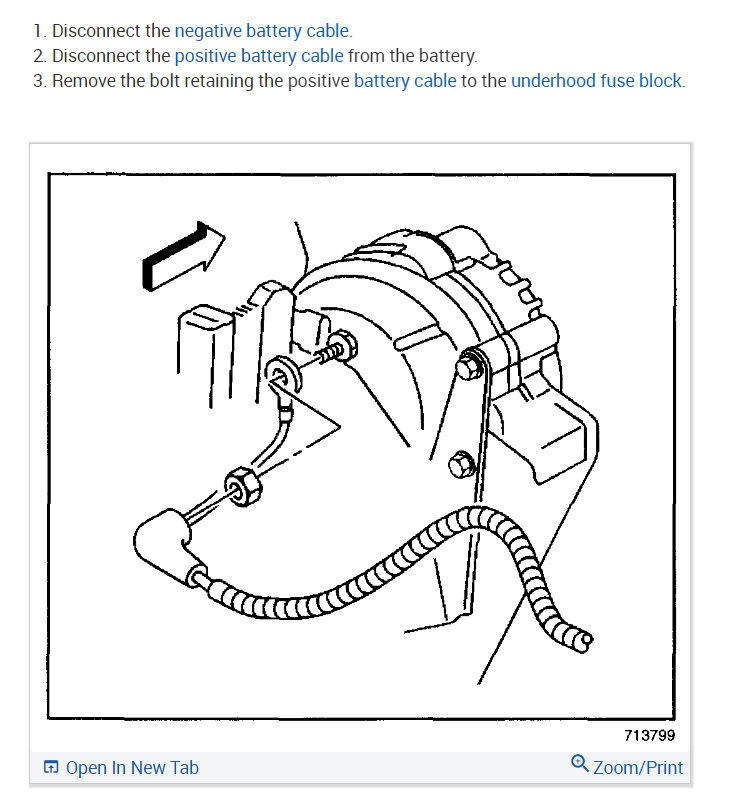 1. Disconnect the negative battery cable.
2. Disconnect the positive battery cable from the battery.
3. Remove the bolt retaining the positive battery cable to the underhood fuse block.

713799

Open In New Tab

Zoom/Print