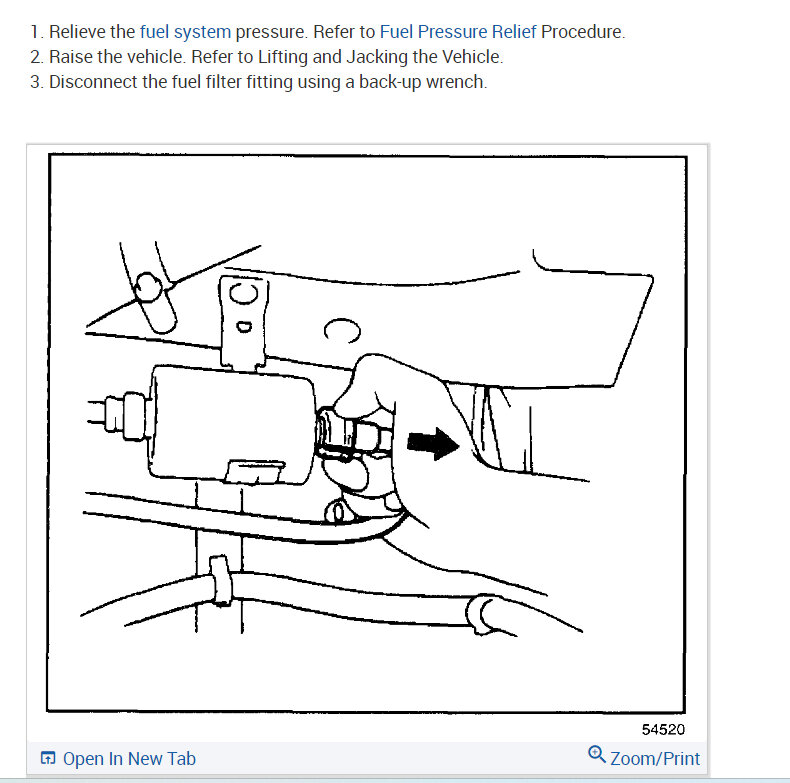 1. Relieve the fuel system pressure. Refer to Fuel Pressure Relief Procedure.
2. Raise the vehicle. Refer to Lifting and Jacking the Vehicle.
3. Disconnect the fuel filter fitting using a back-up wrench.

54520

Open In New Tab

Zoom/Print