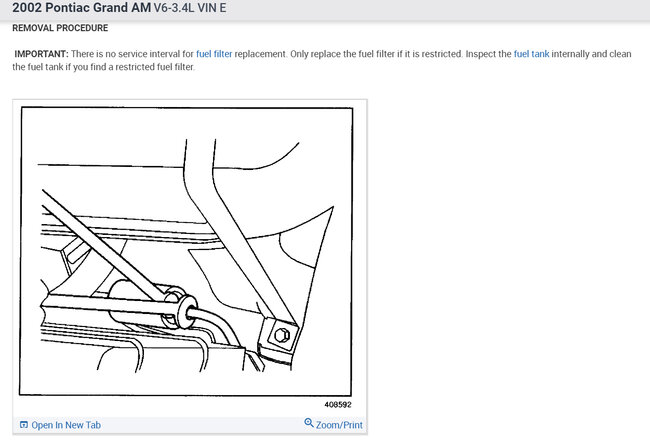 2002 Pontiac Grand AM V6-3.4L VIN E

REMOVAL PROCEDURE

IMPORTANT: There is no service interval for fuel filter replacement. Only replace the fuel filter if it is restricted. Inspect the fuel tank internally and clean the fuel tank if you find a restricted fuel filter.

408592

Open In New Tab

Zoom/Print