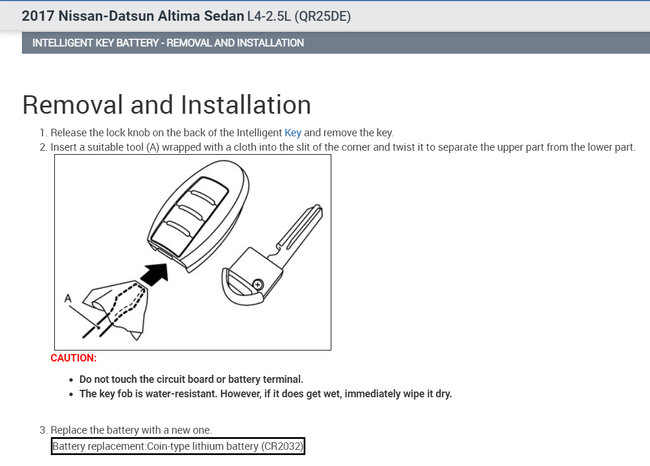 2017 Nissan-Datsun Altima Sedan L4-2.5L (QR25DE)

INTELLIGENT KEY BATTERY - REMOVAL AND INSTALLATION

Removal and Installation

1. Release the lock knob on the back of the Intelligent Key and remove the key.
2. Insert a suitable tool (A) wrapped with a cloth into the slit of the corner and twist it to separate the upper part from the lower part.

A

CAUTION:

• Do not touch the circuit board or battery terminal.
• The key fob is water-resistant. However, if it does get wet, immediately wipe it dry.

3. Replace the battery with a new one.

Battery replacement:Coin-type lithium battery (CR2032)