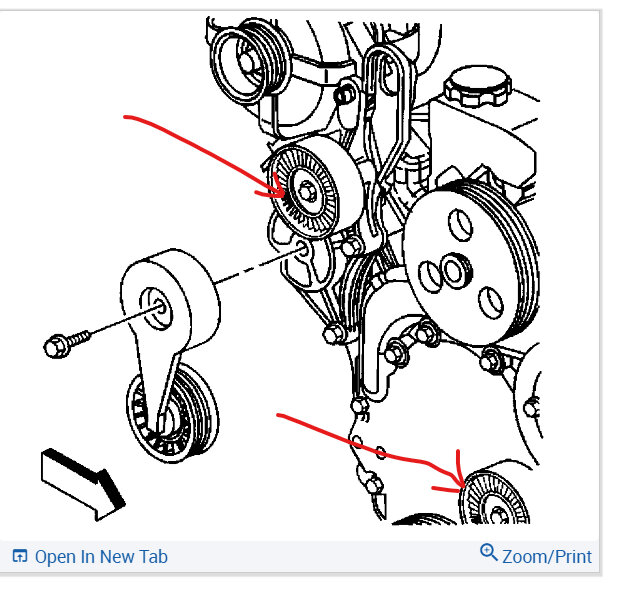 Open In New Tab

Zoom/Print