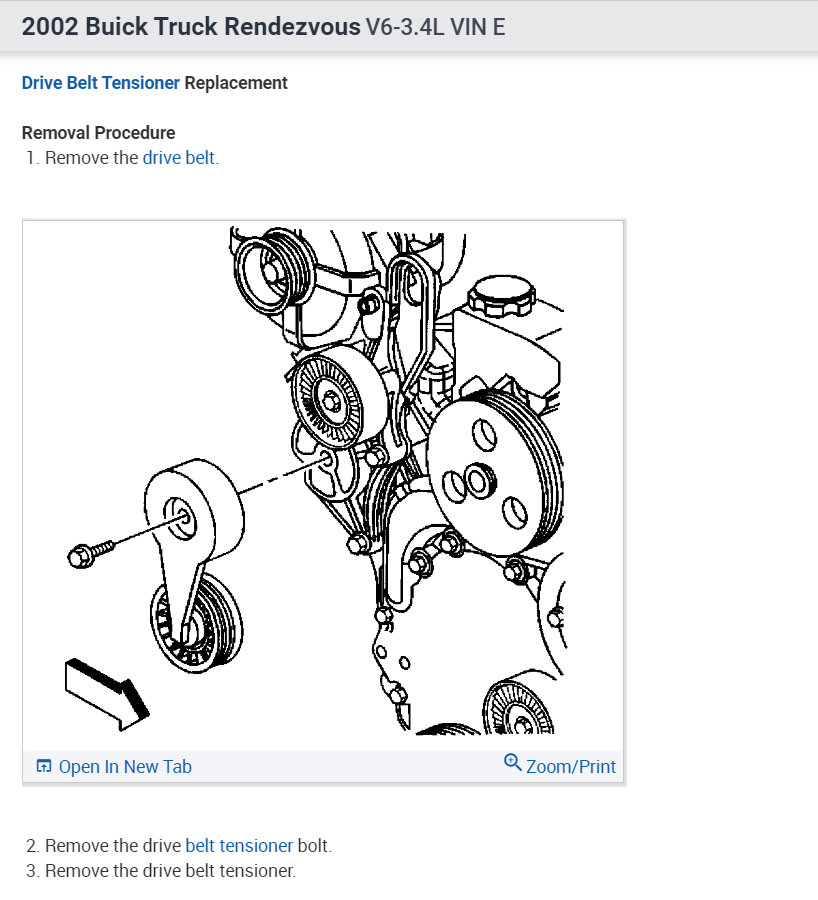 2002 Buick Truck Rendezvous V6-3.4L VIN E

Drive Belt Tensioner Replacement

Removal Procedure
1. Remove the drive belt.

Open In New Tab
Zoom/Print

2. Remove the drive belt tensioner bolt.
3. Remove the drive belt tensioner.