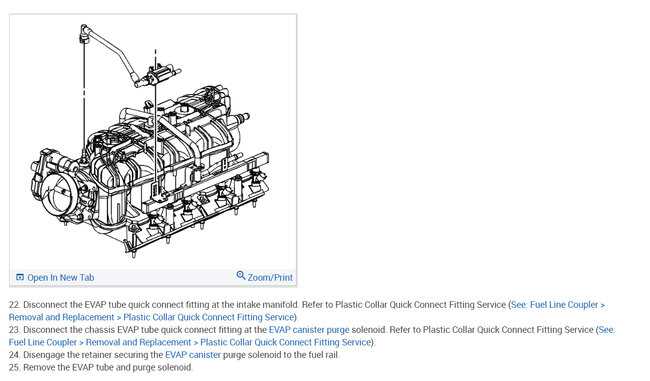 Open In New Tab

Zoom/Print

22. Disconnect the EVAP tube quick connect fitting at the intake manifold. Refer to Plastic Collar Quick Connect Fitting Service (See: Fuel Line Coupler > Removal and Replacement > Plastic Collar Quick Connect Fitting Service).
23. Disconnect the chassis EVAP tube quick connect fitting at the EVAP canister purge solenoid. Refer to Plastic Collar Quick Connect Fitting Service (See: Fuel Line Coupler > Removal and Replacement > Plastic Collar Quick Connect Fitting Service).
24. Disengage the retainer securing the EVAP canister purge solenoid to the fuel rail.
25. Remove the EVAP tube and purge solenoid.